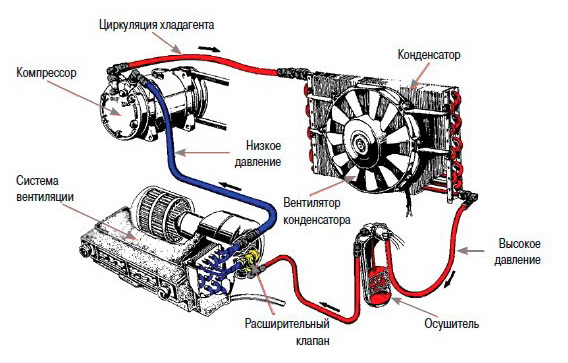 Циркуляция хладагента
Конденсатор
Компрессор
Низкое давление
Система вентиляции
Вентилятор конденсатора
Высокое давление
Расширительный клапан
Осушитель